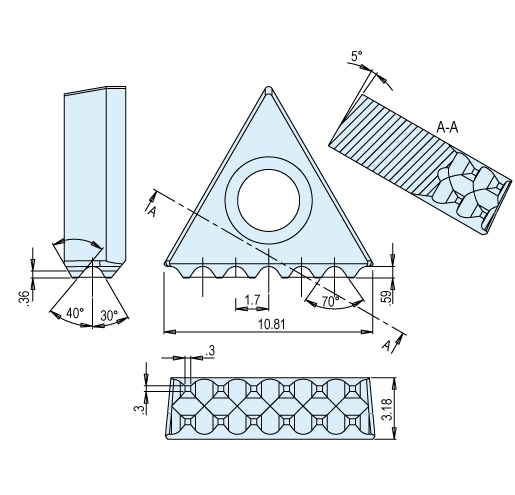 5°
A-A
A
.36
40°
30°
1.7
70°
.59
10.81
A
.3
.3
3.18